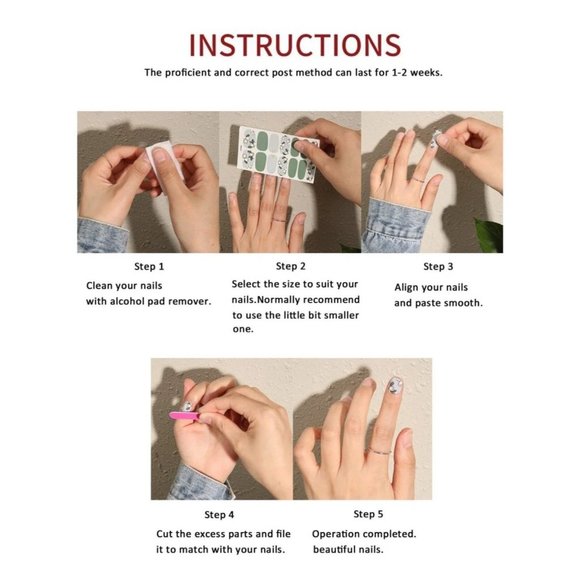 INSTRUCTIONS

The proficient and correct post method can last for 1-2 weeks.

Step 1

Clean your nails with alcohol pad remover.

Step 2

Select the size to suit your nails.Normally recommend to use the little bit smaller one.

Step 3

Align your nails and paste smooth.

Step 4

Cut the excess parts and file it to match with your nails.

Step 5

Operation completed. beautiful nails.